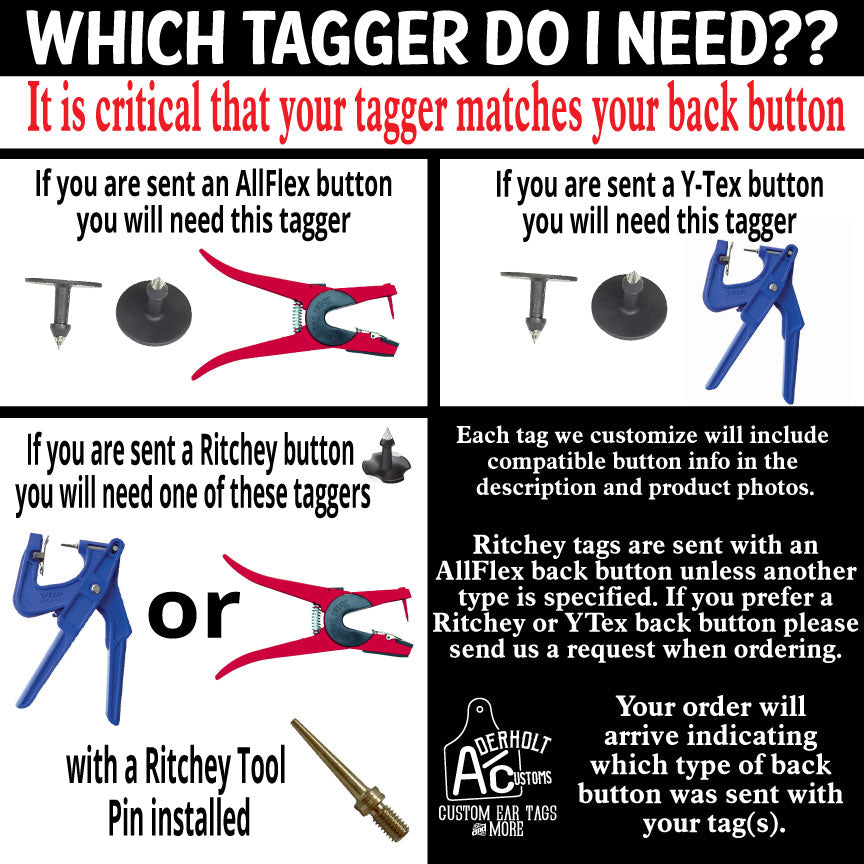 WHICH TAGGER DO I NEED??

It is critical that your tagger matches your back button

If you are sent an AllFlex button you will need this tagger

If you are sent a Y-Tex button you will need this tagger

If you are sent a Ritchey button you will need one of these taggers

or

with a Ritchey Tool Pin installed

Each tag we customize will include compatible button info in the description and product photos.

Ritchey tags are sent with an AllFlex back button unless another type is specified. If you prefer a Ritchey or YTex back button please send us a request when ordering.

ADERHOLT CUSTOMS
CUSTOM EAR TAGS and MORE

Your order will arrive indicating which type of back button was sent with your tag(s).